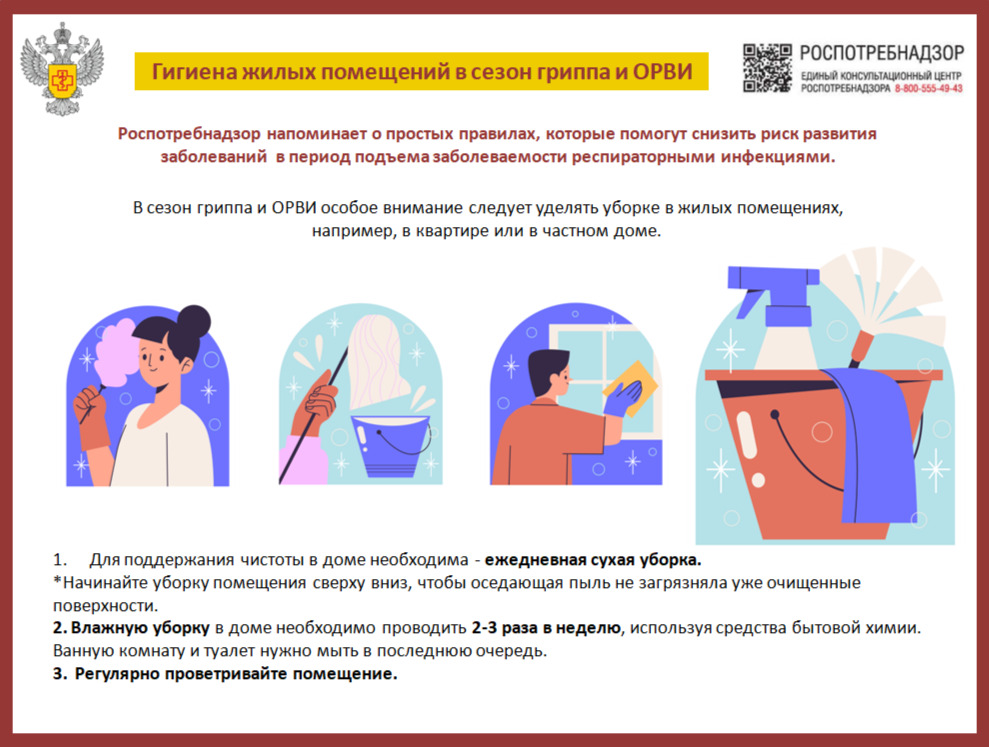 Гигиена жилых помещений в сезон гриппа и ОРВИ

РОСПОТРЕБНАДЗОР
ЕДИНЫЙ КОНСУЛЬТАЦИОННЫЙ ЦЕНТР РОСПОТРЕБНАДЗОРА 8-800-555-49-43

Роспотребнадзор напоминает о простых правилах, которые помогут снизить риск развития заболеваний в период подъема заболеваемости респираторными инфекциями.

В сезон гриппа и ОРВИ особое внимание следует уделять уборке в жилых помещениях, например, в квартире или в частном доме.

1. Для поддержания чистоты в доме необходима - ежедневная сухая уборка.
*Начинайте уборку помещения сверху вниз, чтобы оседающая пыль не загрязняла уже очищенные поверхности.
2. Влажную уборку в доме необходимо проводить 2-3 раза в неделю, используя средства бытовой химии. Ванную комнату и туалет нужно мыть в последнюю очередь.
3. Регулярно проветривайте помещение.